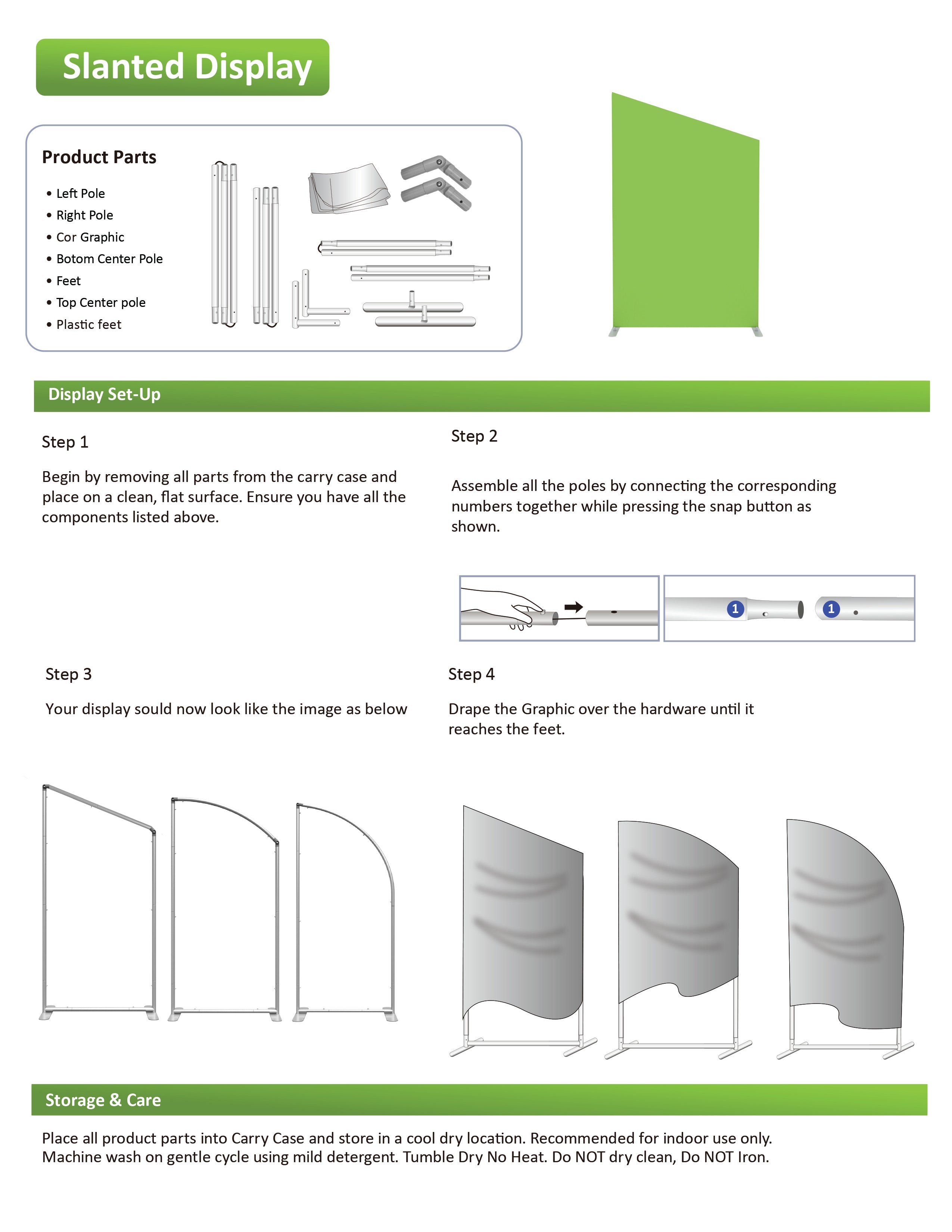 Slanted Display

Product Parts

• Left Pole
• Right Pole
• Cor Graphic
• Botom Center Pole
• Feet
• Top Center pole
• Plastic feet

Display Set-Up

Step 1

Begin by removing all parts from the carry case and place on a clean, flat surface. Ensure you have all the components listed above.

Step 2

Assemble all the poles by connecting the corresponding numbers together while pressing the snap button as shown.

1 1

Step 3

Your display sould now look like the image as below

Step 4

Drape the Graphic over the hardware until it reaches the feet.

Storage & Care

Place all product parts into Carry Case and store in a cool dry location. Recommended for indoor use only. Machine wash on gentle cycle using mild detergent. Tumble Dry No Heat. Do NOT dry clean, Do NOT Iron.