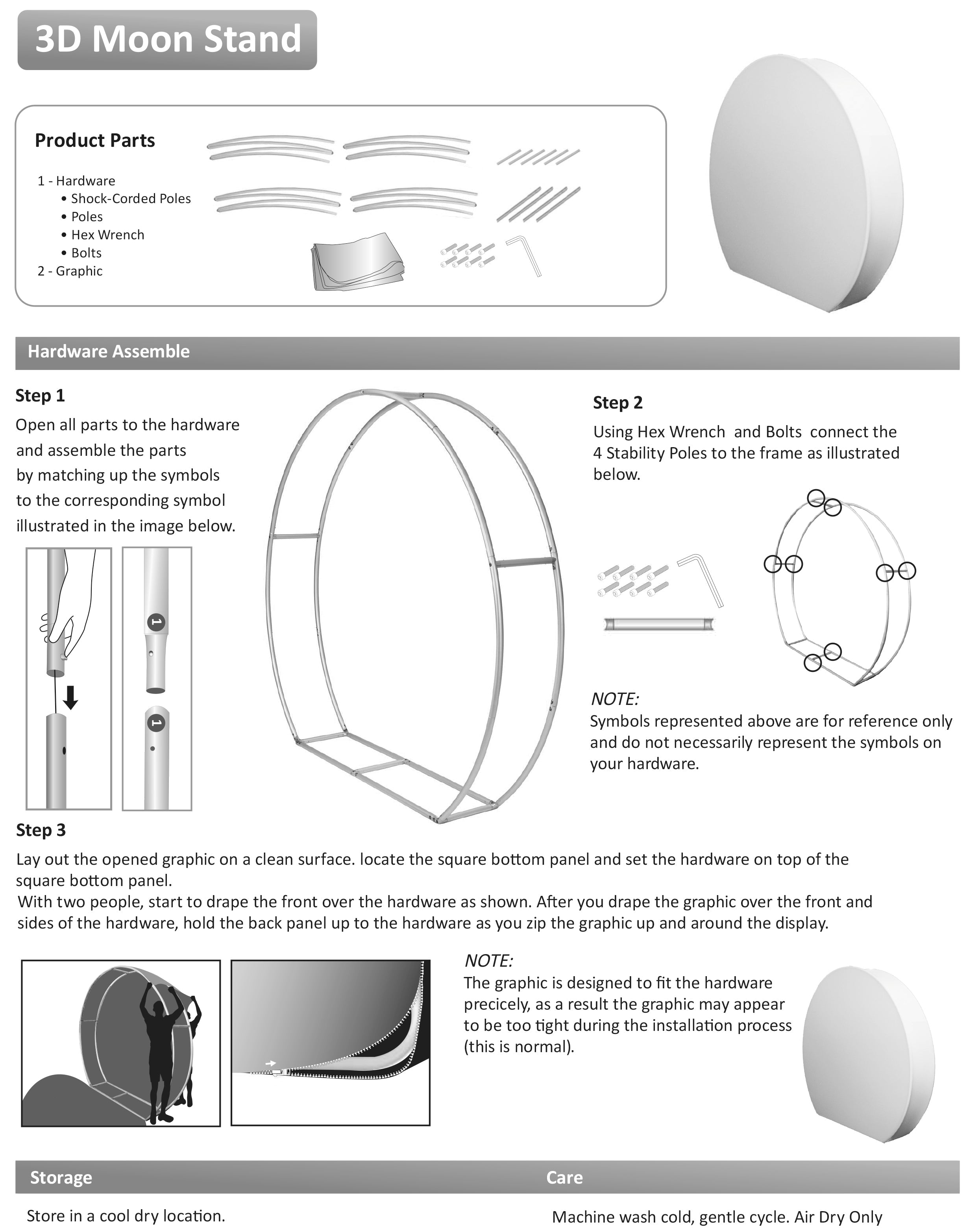 3D Moon Stand

Product Parts

1 - Hardware
• Shock-Corded Poles
• Poles
• Hex Wrench
• Bolts
2 - Graphic

Hardware Assemble

Step 1
Open all parts to the hardware and assemble the parts by matching up the symbols to the corresponding symbol illustrated in the image below.

1

1

Step 2
Using Hex Wrench and Bolts connect the 4 Stability Poles to the frame as illustrated below.

NOTE:
Symbols represented above are for reference only and do not necessarily represent the symbols on your hardware.

Step 3
Lay out the opened graphic on a clean surface. locate the square bottom panel and set the hardware on top of the square bottom panel.
With two people, start to drape the front over the hardware as shown. After you drape the graphic over the front and sides of the hardware, hold the back panel up to the hardware as you zip the graphic up and around the display.

NOTE:
The graphic is designed to fit the hardware precicely, as a result the graphic may appear to be too tight during the installation process (this is normal).

Storage

Store in a cool dry location.

Care

Machine wash cold, gentle cycle. Air Dry Only